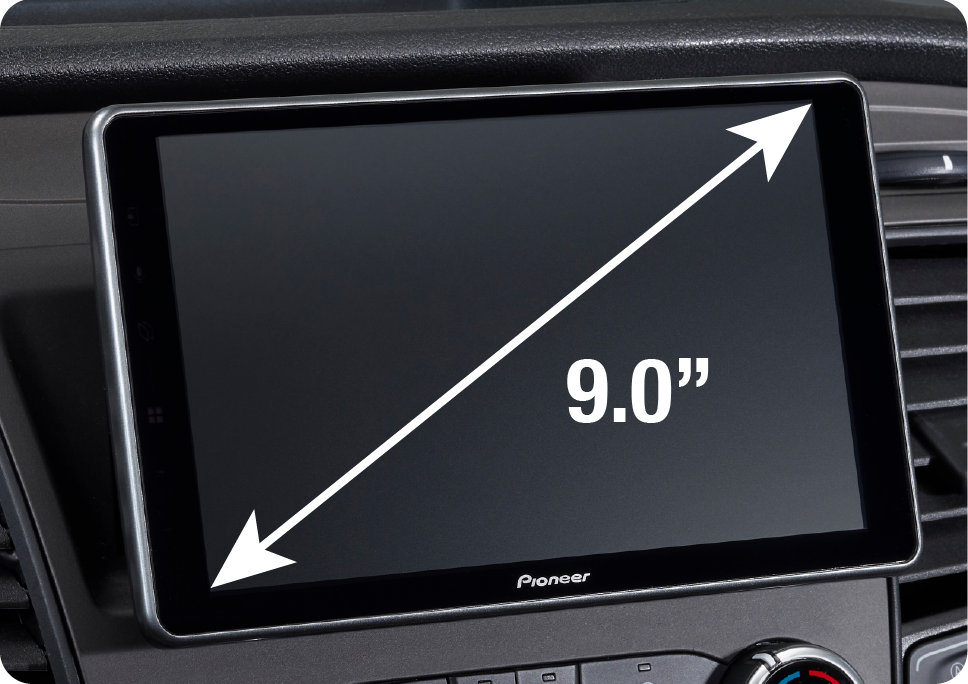 9.0”

Pioneer